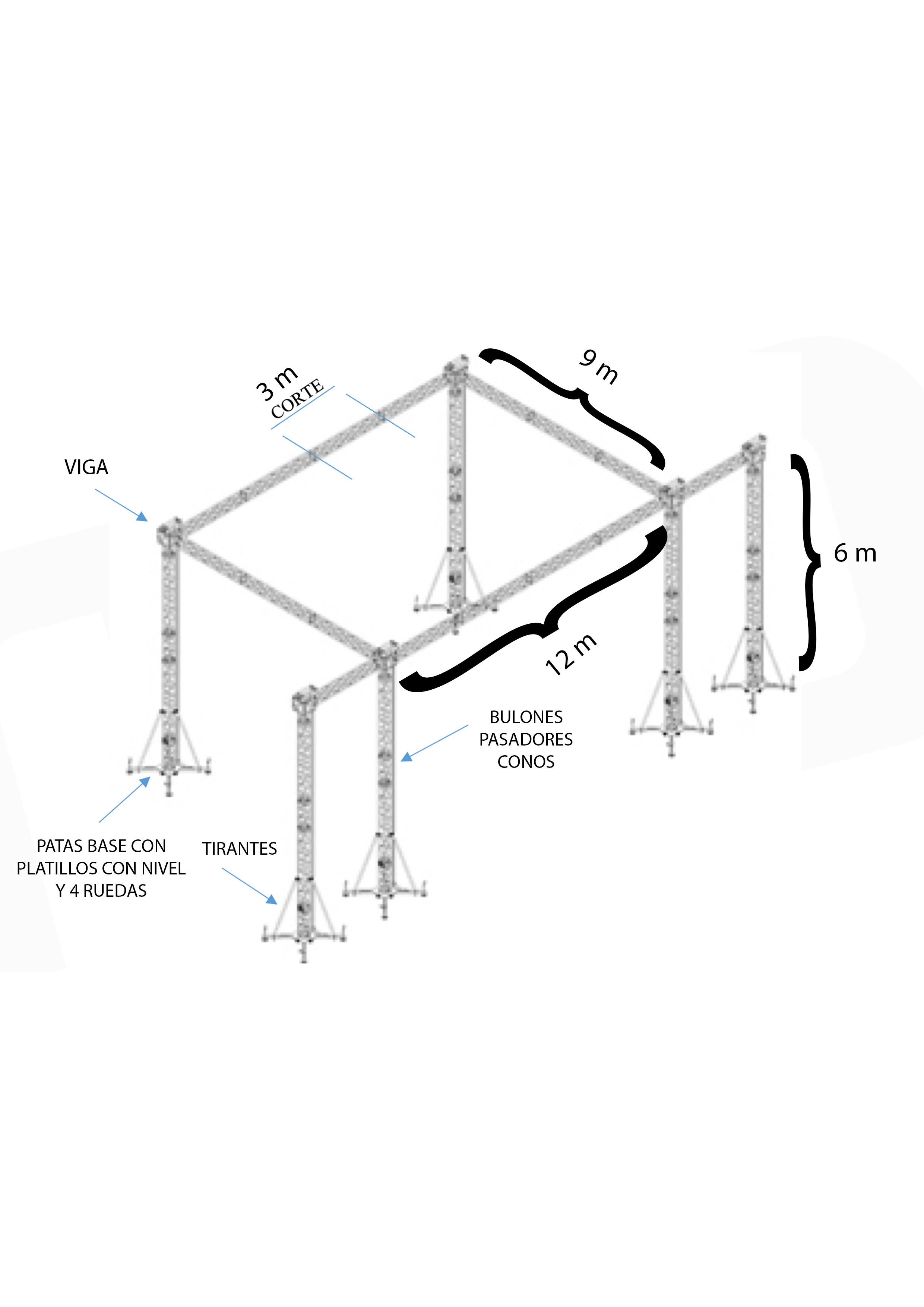 3 m
CORTE

9 m

VIGA

6 m

12 m

BULONES
PASADORES
CONOS

PATAS BASE CON
PLATILLOS CON NIVEL
Y 4 RUEDAS

TIRANTES